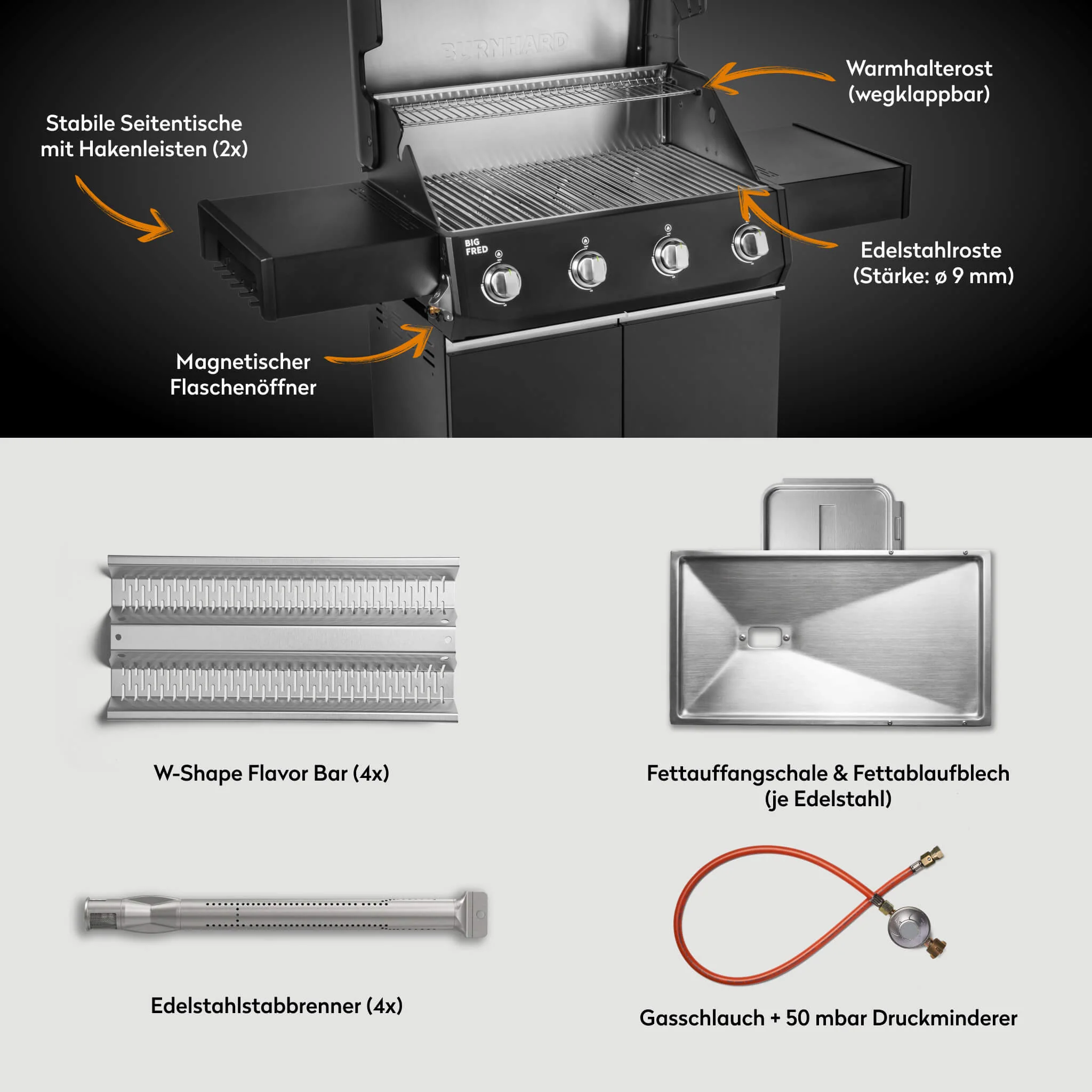 BURNHARD

Warmhalterost (wegklappbar)

Stabile Seitentische mit Hakenleisten (2x)

BIG FRED

Edelstahlroste (Stärke: ø 9 mm)

Magnetischer Flaschenöffner

W-Shape Flavor Bar (4x)

Fettauffangschale & Fettablaufblech (je Edelstahl)

Edelstahlstabbrenner (4x)

Gasschlauch + 50 mbar Druckminderer